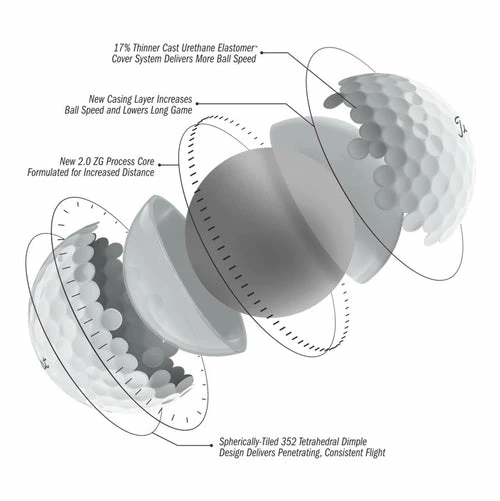 17% Thinner Cast Urethane Elastomer™ Cover System Delivers More Ball Speed

New Casing Layer Increases Ball Speed and Lowers Long Game

New 2.0 ZG Process Core Formulated for Increased Distance

Spherically-Tiled 352 Tetrahedral Dimple Design Delivers Penetrating, Consistent Flight